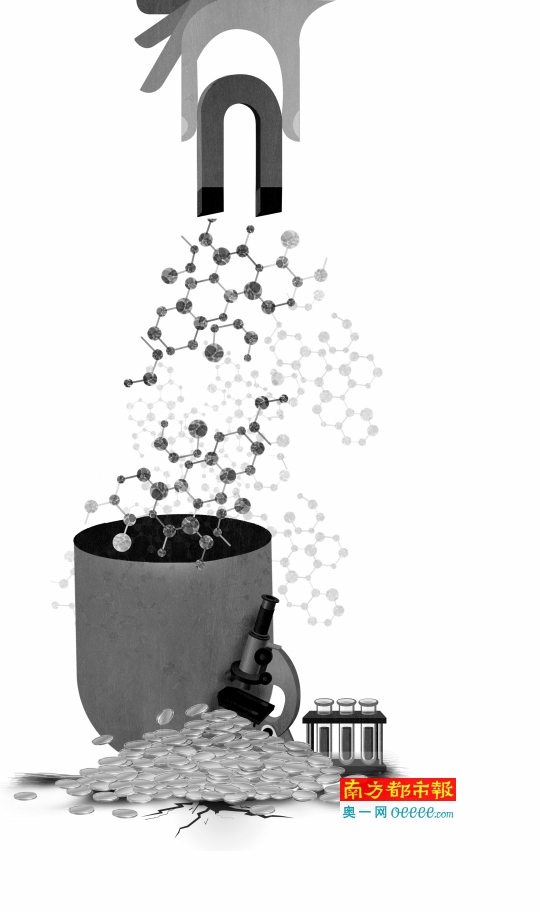 南方都市報
奥一网 oeeee.com